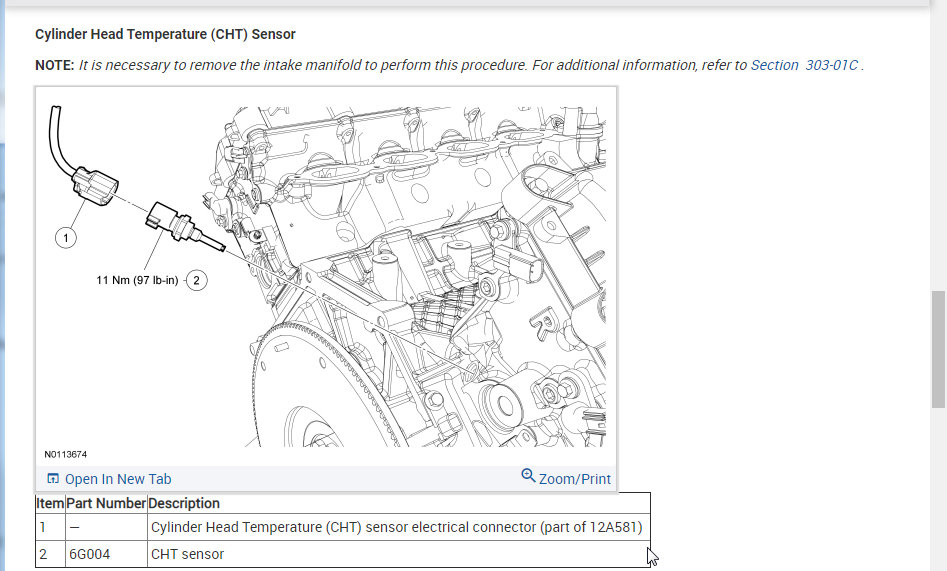 Cylinder Head Temperature (CHT) Sensor

NOTE: It is necessary to remove the intake manifold to perform this procedure. For additional information, refer to Section 303-01C .

1

11 Nm (97 lb-in) 2

N0113674

Open In New Tab

Zoom/Print

| Item | Part Number | Description |
|---|---|---|
| 1 | — | Cylinder Head Temperature (CHT) sensor electrical connector (part of 12A581) |
| 2 | 6G004 | CHT sensor |