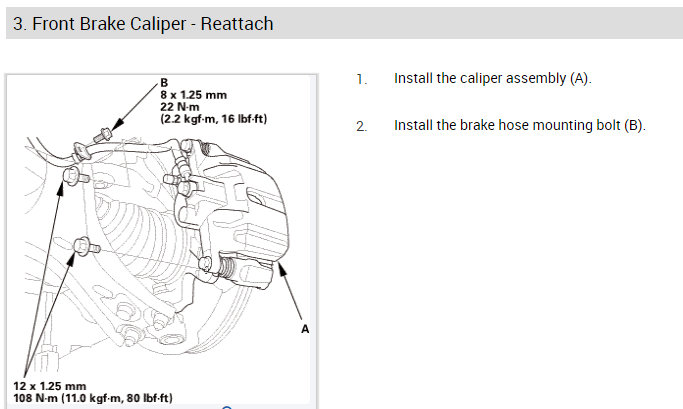 3. Front Brake Caliper - Reattach

B
8 x 1.25 mm
22 N·m
(2.2 kgf·m, 16 lbf·ft)

A

12 x 1.25 mm
108 N·m (11.0 kgf·m, 80 lbf·ft)

1. Install the caliper assembly (A).

2. Install the brake hose mounting bolt (B).