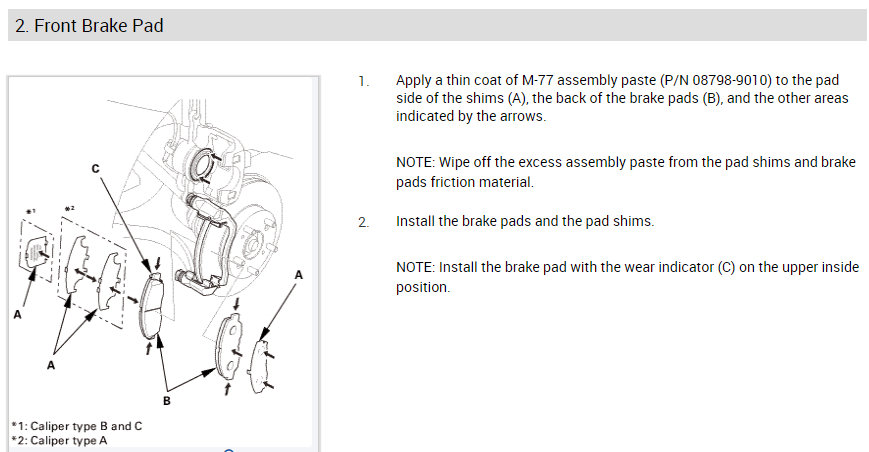 2. Front Brake Pad

C

*1

*2

A

A

A

B

*1: Caliper type B and C
*2: Caliper type A

1. Apply a thin coat of M-77 assembly paste (P/N 08798-9010) to the pad side of the shims (A), the back of the brake pads (B), and the other areas indicated by the arrows.

NOTE: Wipe off the excess assembly paste from the pad shims and brake pads friction material.

2. Install the brake pads and the pad shims.

NOTE: Install the brake pad with the wear indicator (C) on the upper inside position.