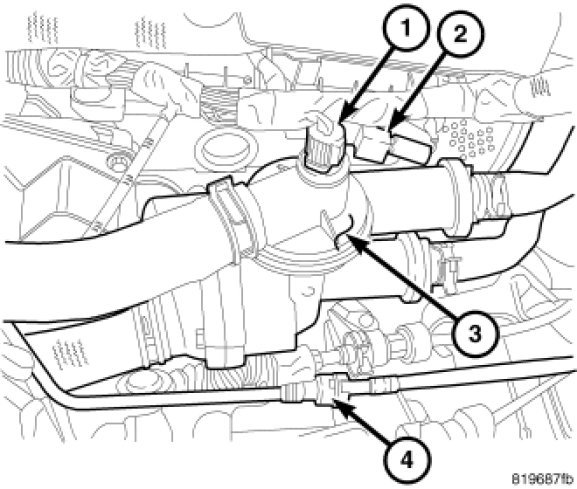 1
2
3
4
819687fb