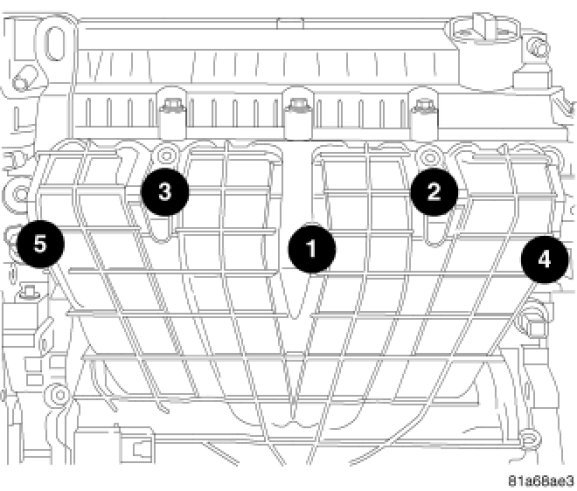 3
2
5
1
4
81a68ae3