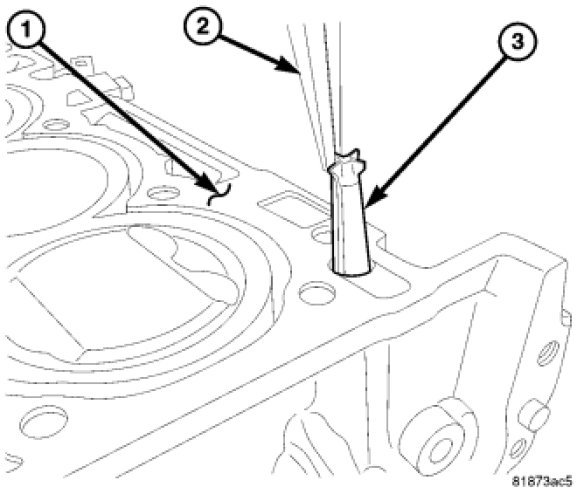 1
2
3
81873ac5