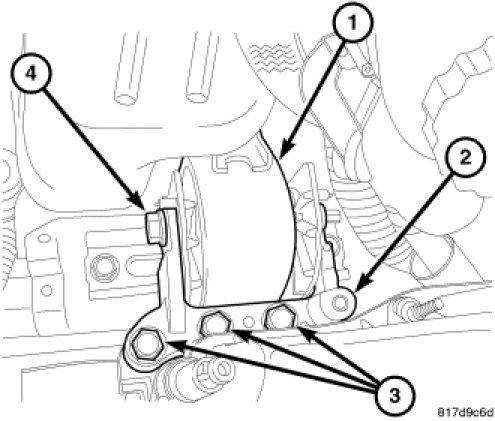 1
4
2
3
817d9c6d