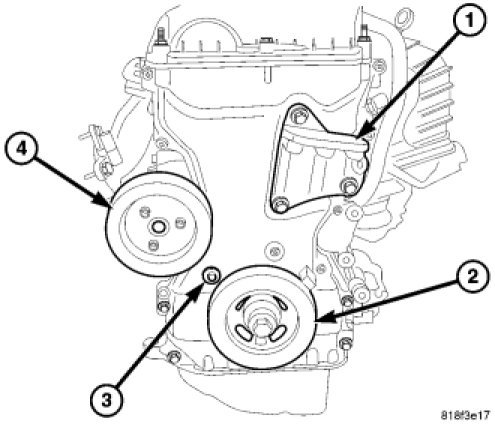 1
4
2
3
818f3e17