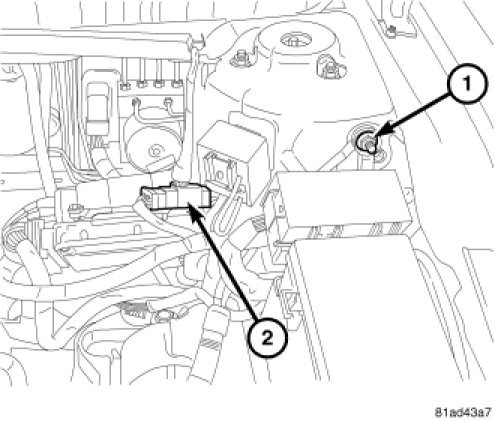 1

2

81ad43a7