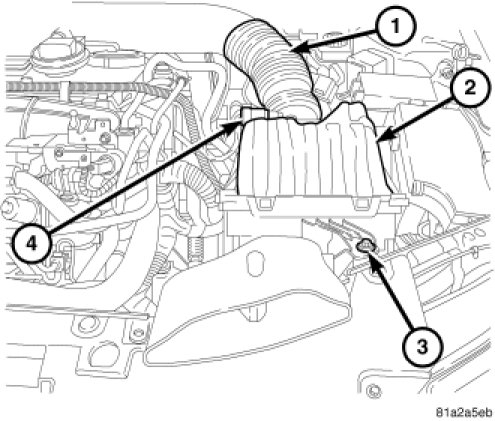 1
2
4
3
81a2a5eb