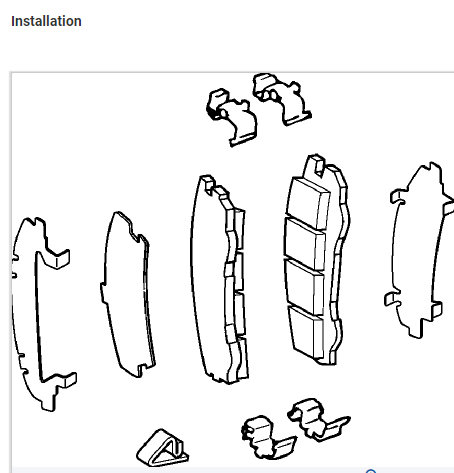 Installation