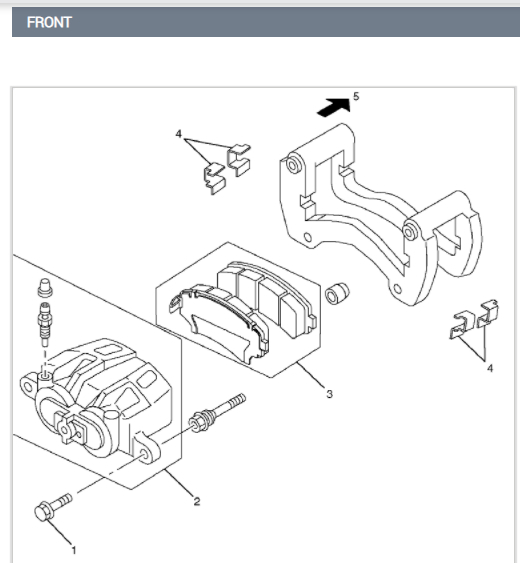 FRONT

5

4

4

3

2

1