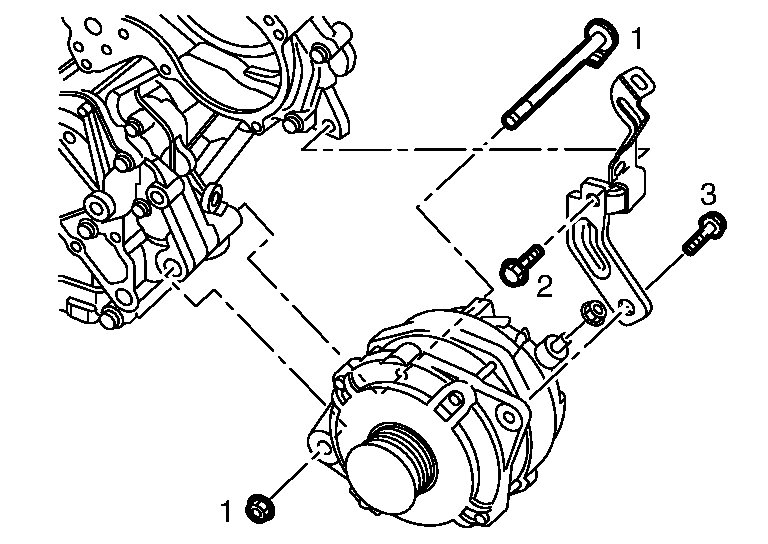 1
3
2
1