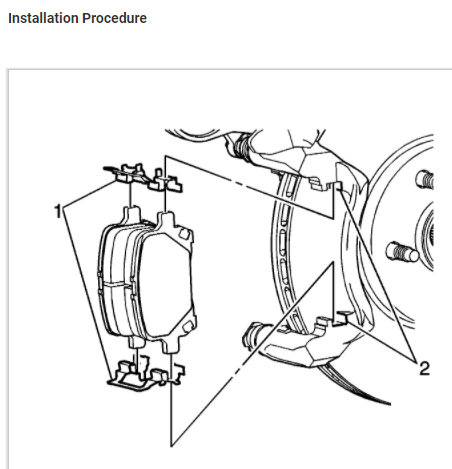 Installation Procedure

1

2