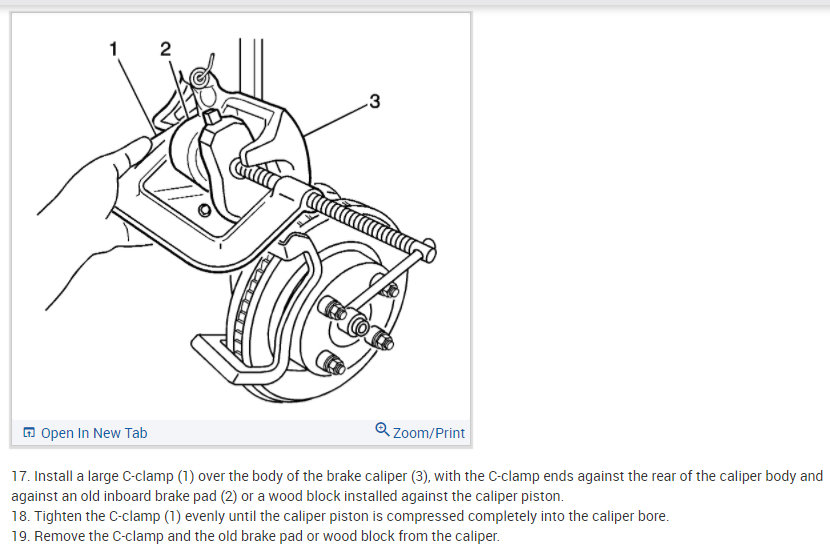 1
2
3

Open In New Tab
Zoom/Print

17. Install a large C-clamp (1) over the body of the brake caliper (3), with the C-clamp ends against the rear of the caliper body and against an old inboard brake pad (2) or a wood block installed against the caliper piston.
18. Tighten the C-clamp (1) evenly until the caliper piston is compressed completely into the caliper bore.
19. Remove the C-clamp and the old brake pad or wood block from the caliper.