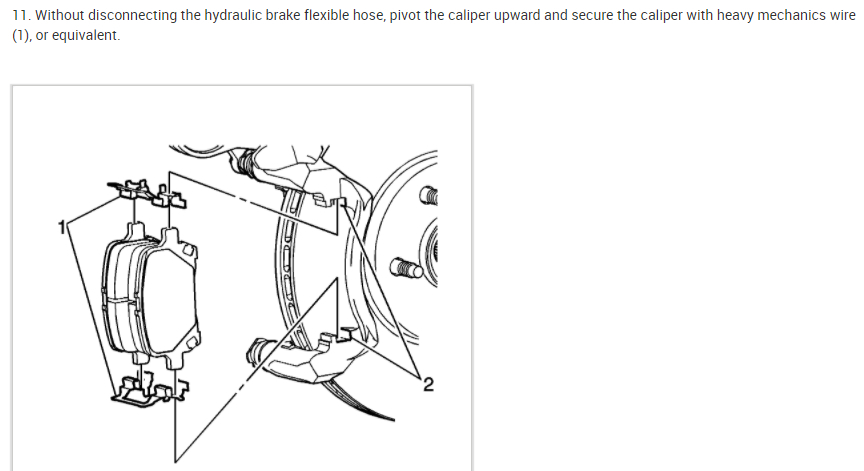 11. Without disconnecting the hydraulic brake flexible hose, pivot the caliper upward and secure the caliper with heavy mechanics wire (1), or equivalent.

1

2