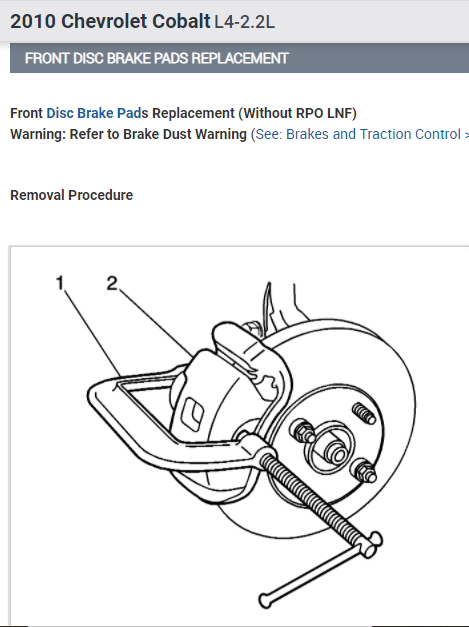 2010 Chevrolet Cobalt L4-2.2L

FRONT DISC BRAKE PADS REPLACEMENT

Front Disc Brake Pads Replacement (Without RPO LNF)
Warning: Refer to Brake Dust Warning (See: Brakes and Traction Control >

Removal Procedure

1

2