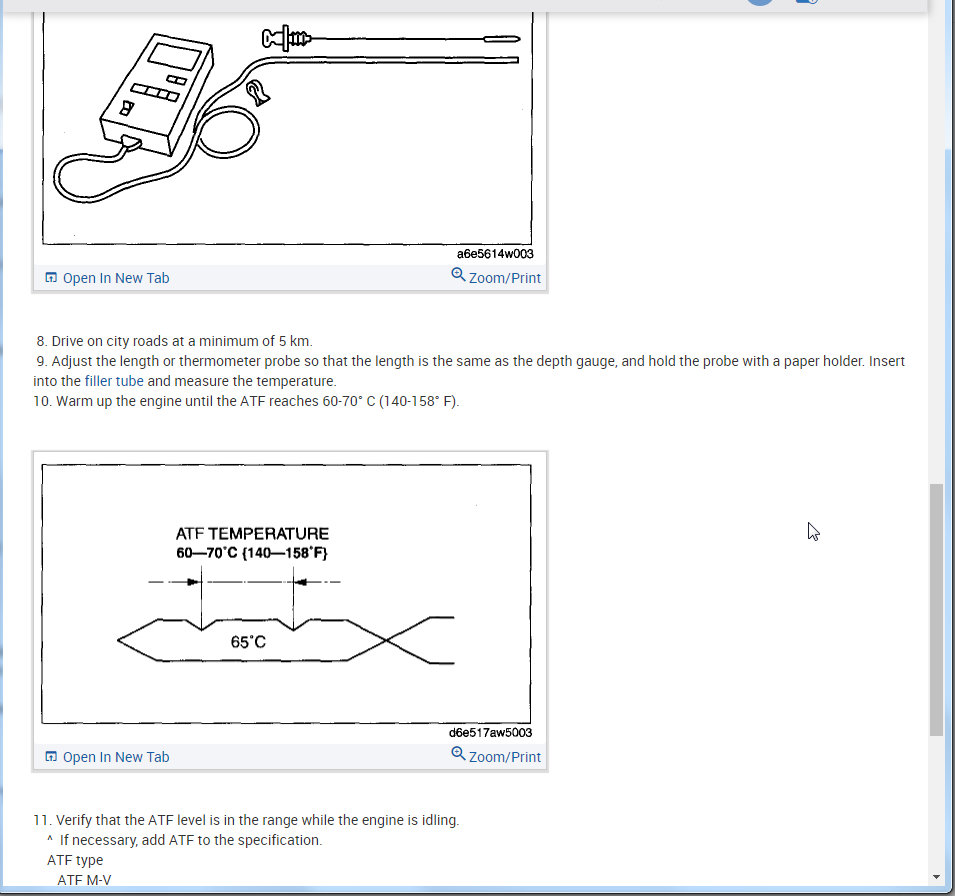 a6e5614w003

Open In New Tab Zoom/Print

8. Drive on city roads at a minimum of 5 km.
9. Adjust the length or thermometer probe so that the length is the same as the depth gauge, and hold the probe with a paper holder. Insert into the filler tube and measure the temperature.
10. Warm up the engine until the ATF reaches 60-70° C (140-158° F).

ATF TEMPERATURE
60—70°C {140—158°F}

65°C

d6e517aw5003

Open In New Tab Zoom/Print

11. Verify that the ATF level is in the range while the engine is idling.
^ If necessary, add ATF to the specification.
ATF type
ATF M-V