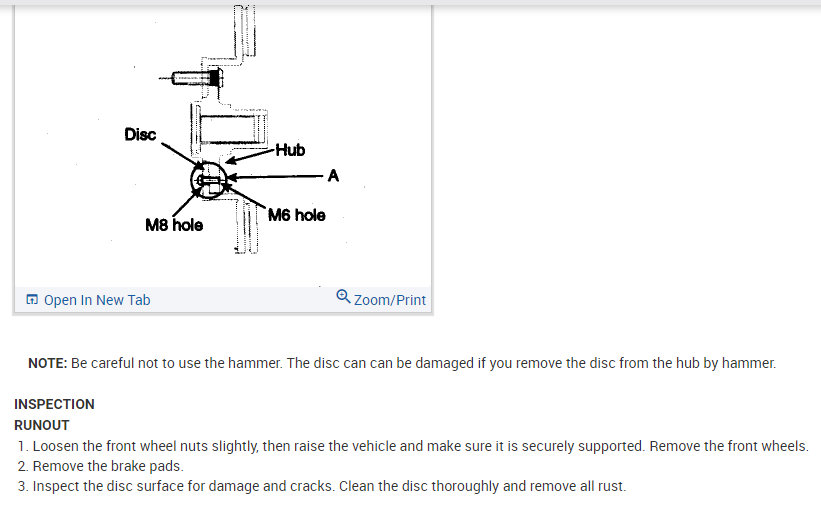 Disc
Hub
A
M8 hole
M6 hole

Open In New Tab
Zoom/Print

NOTE: Be careful not to use the hammer. The disc can can be damaged if you remove the disc from the hub by hammer.

INSPECTION
RUNOUT
1. Loosen the front wheel nuts slightly, then raise the vehicle and make sure it is securely supported. Remove the front wheels.
2. Remove the brake pads.
3. Inspect the disc surface for damage and cracks. Clean the disc thoroughly and remove all rust.