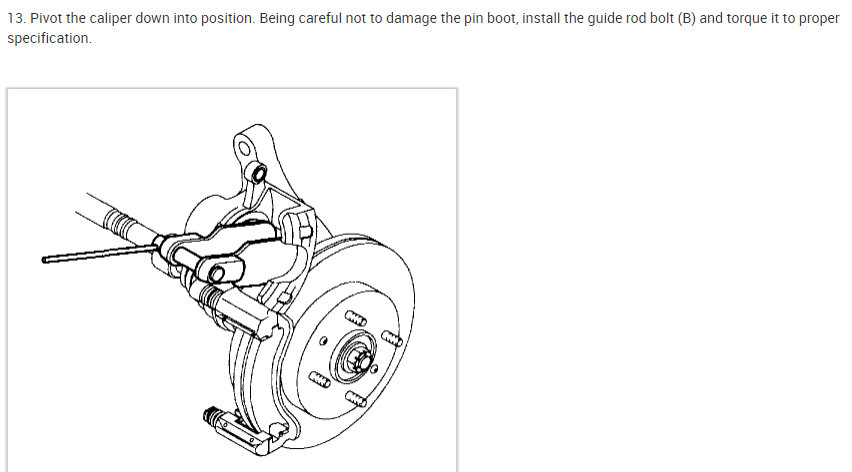 13. Pivot the caliper down into position. Being careful not to damage the pin boot, install the guide rod bolt (B) and torque it to proper specification.