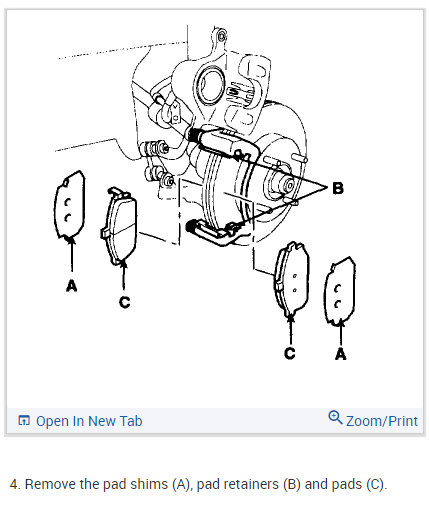 B

A

C

C

A

Open In New Tab

Zoom/Print

4. Remove the pad shims (A), pad retainers (B) and pads (C).