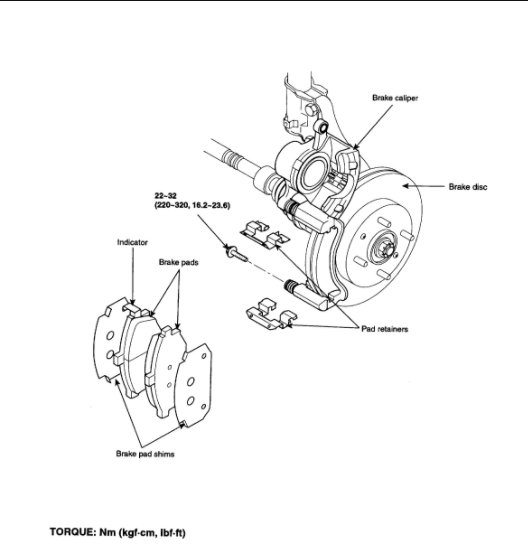 Brake caliper

Brake disc

22~32
(220~320, 16.2~23.6)

Indicator

Brake pads

Pad retainers

Brake pad shims

TORQUE: Nm (kgf-cm, lbf-ft)