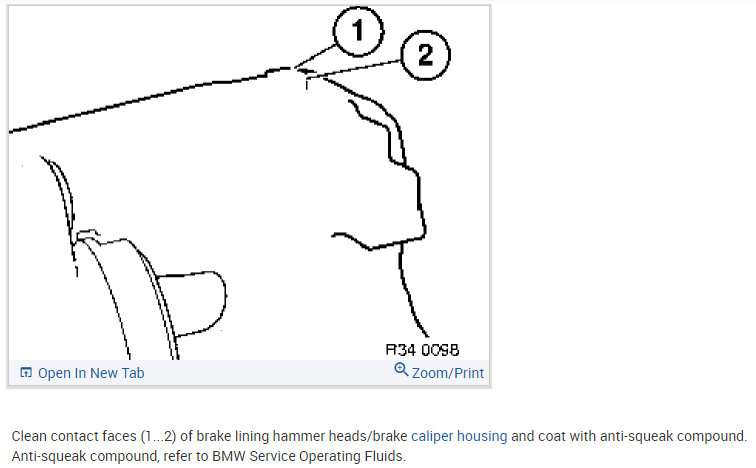 1
2
R34 0098
Open In New Tab
Zoom/Print

Clean contact faces (1...2) of brake lining hammer heads/brake caliper housing and coat with anti-squeak compound. Anti-squeak compound, refer to BMW Service Operating Fluids.