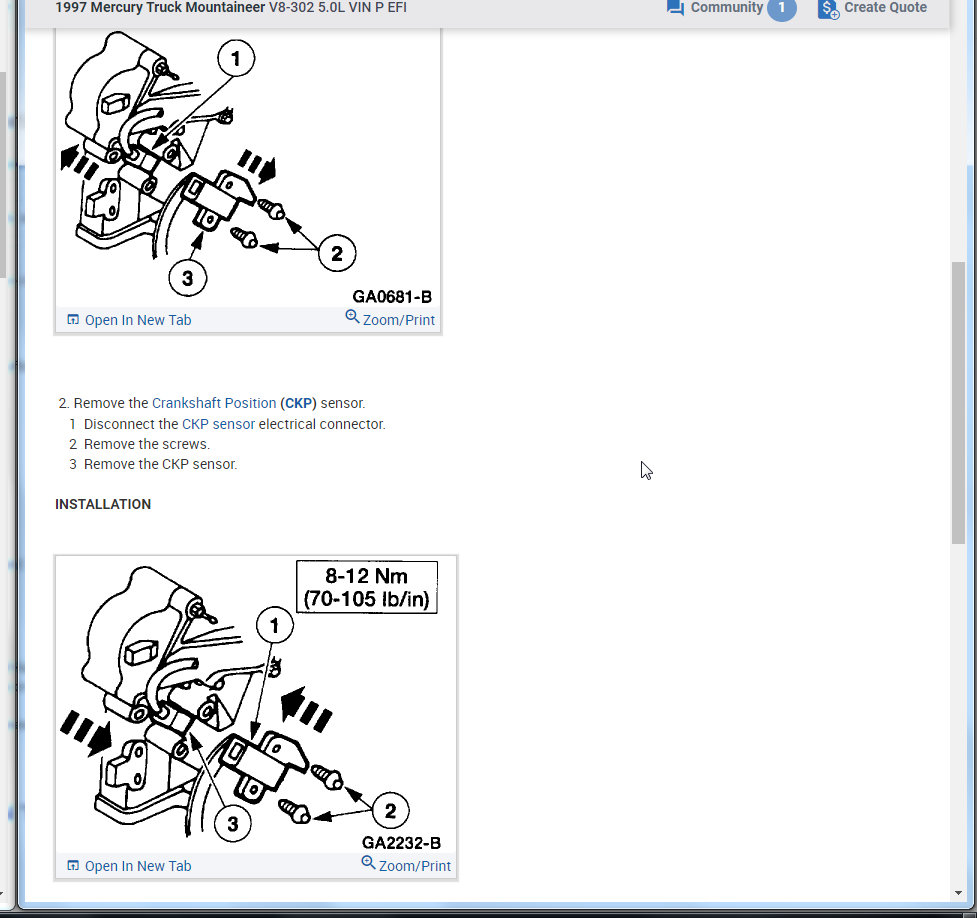 1997 Mercury Truck Mountaineer V8-302 5.0L VIN P EFI
Community 1
Create Quote

1
2
3
GA0681-B
Open In New Tab
Zoom/Print

2. Remove the Crankshaft Position (CKP) sensor.
1 Disconnect the CKP sensor electrical connector.
2 Remove the screws.
3 Remove the CKP sensor.

INSTALLATION

8-12 Nm (70-105 lb/in)
1
2
3
GA2232-B
Open In New Tab
Zoom/Print