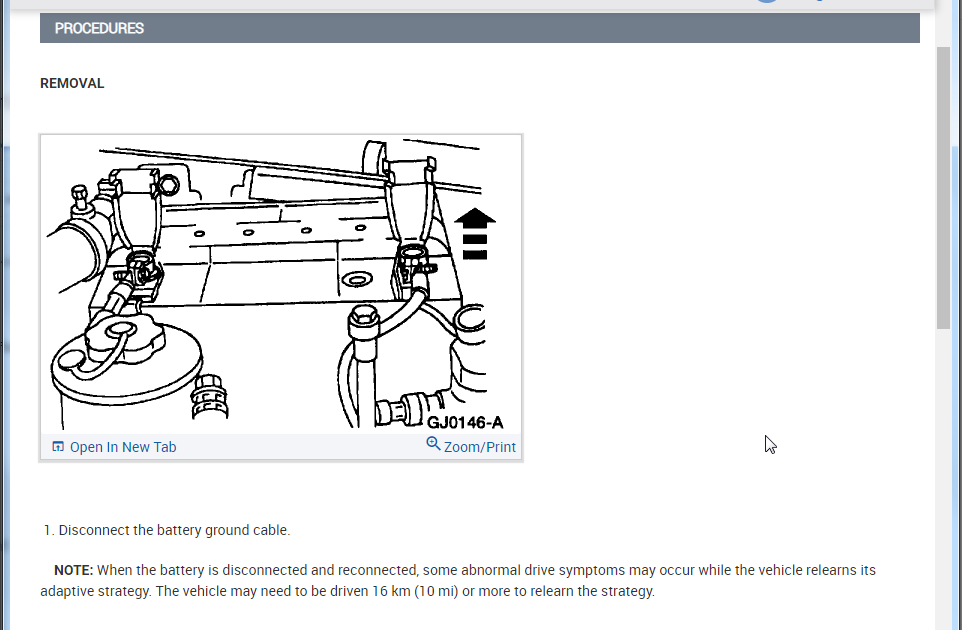 PROCEDURES

REMOVAL

GJ0146-A

Open In New Tab

Zoom/Print

1. Disconnect the battery ground cable.

NOTE: When the battery is disconnected and reconnected, some abnormal drive symptoms may occur while the vehicle relearns its adaptive strategy. The vehicle may need to be driven 16 km (10 mi) or more to relearn the strategy.