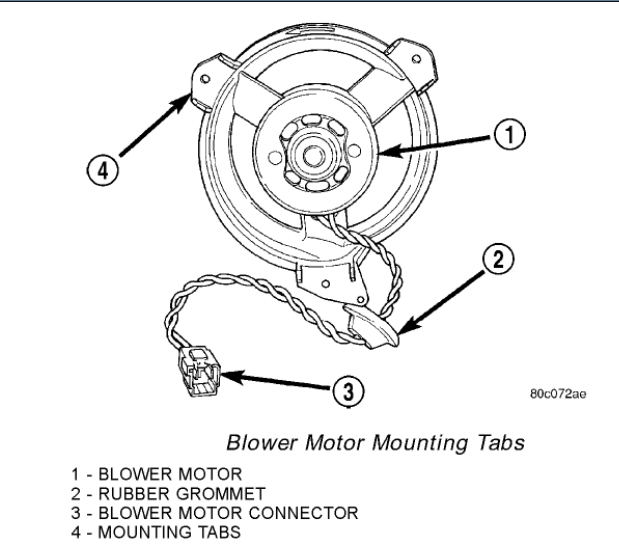 4

1

2

3

80c072ae

Blower Motor Mounting Tabs

1 - BLOWER MOTOR
2 - RUBBER GROMMET
3 - BLOWER MOTOR CONNECTOR
4 - MOUNTING TABS