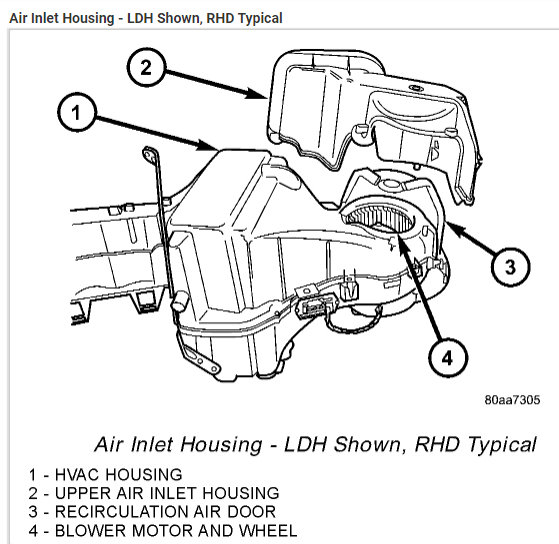 Air Inlet Housing - LDH Shown, RHD Typical

2

1

3

4

80aa7305

Air Inlet Housing - LDH Shown, RHD Typical

1 - HVAC HOUSING
2 - UPPER AIR INLET HOUSING
3 - RECIRCULATION AIR DOOR
4 - BLOWER MOTOR AND WHEEL