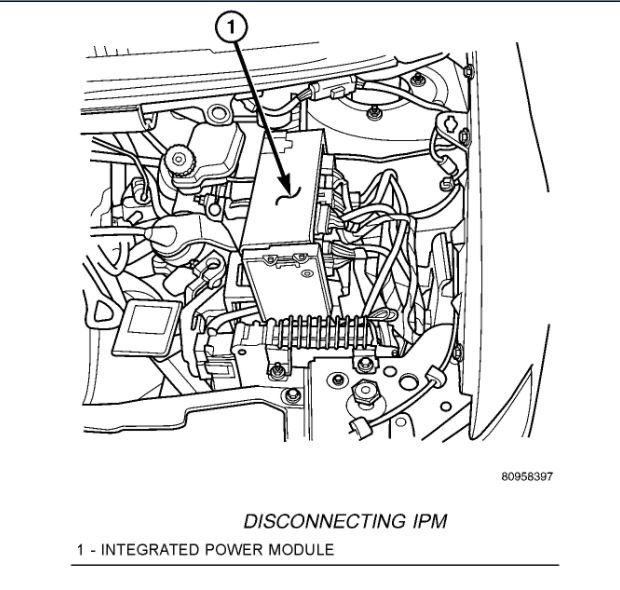 1

80958397

DISCONNECTING IPM

1 - INTEGRATED POWER MODULE