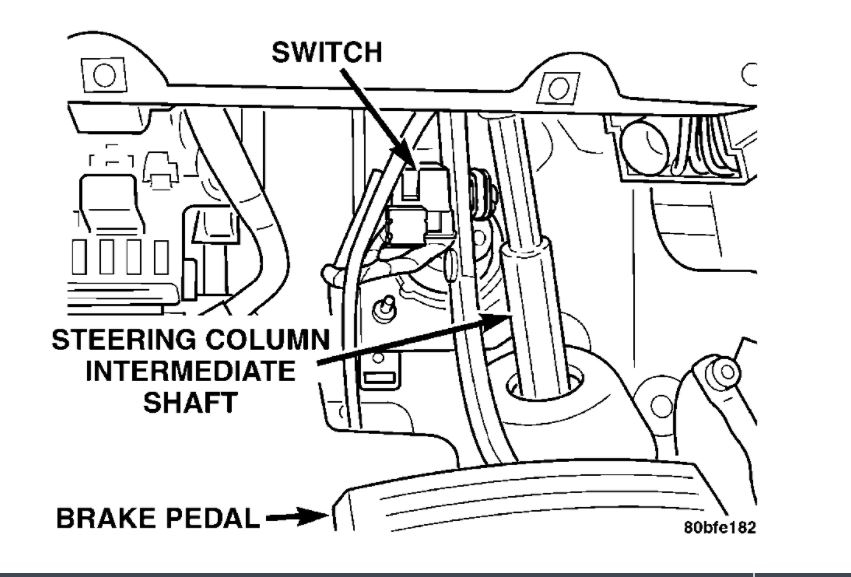 SWITCH

STEERING COLUMN INTERMEDIATE SHAFT

BRAKE PEDAL

80bfe182