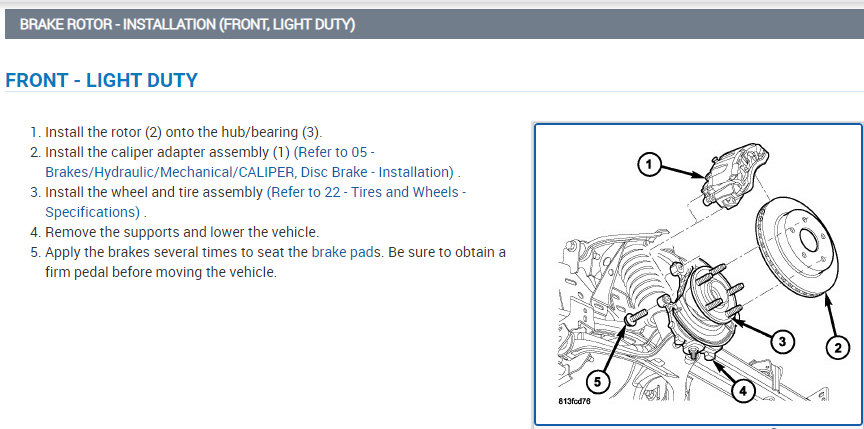 BRAKE ROTOR - INSTALLATION (FRONT, LIGHT DUTY)

FRONT - LIGHT DUTY

1. Install the rotor (2) onto the hub/bearing (3).
2. Install the caliper adapter assembly (1) (Refer to 05 - Brakes/Hydraulic/Mechanical/CALIPER, Disc Brake - Installation) .
3. Install the wheel and tire assembly (Refer to 22 - Tires and Wheels - Specifications) .
4. Remove the supports and lower the vehicle.
5. Apply the brakes several times to seat the brake pads. Be sure to obtain a firm pedal before moving the vehicle.

1
2
3
4
5
813fcd76