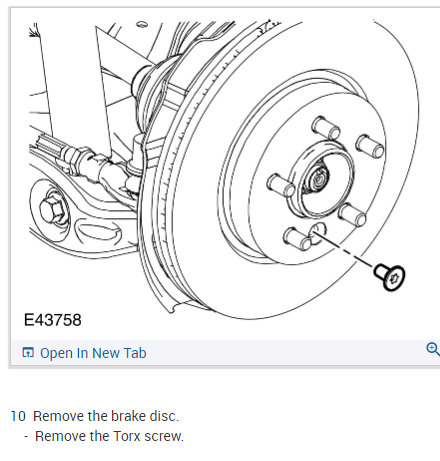 E43758

Open In New Tab

10 Remove the brake disc.
- Remove the Torx screw.