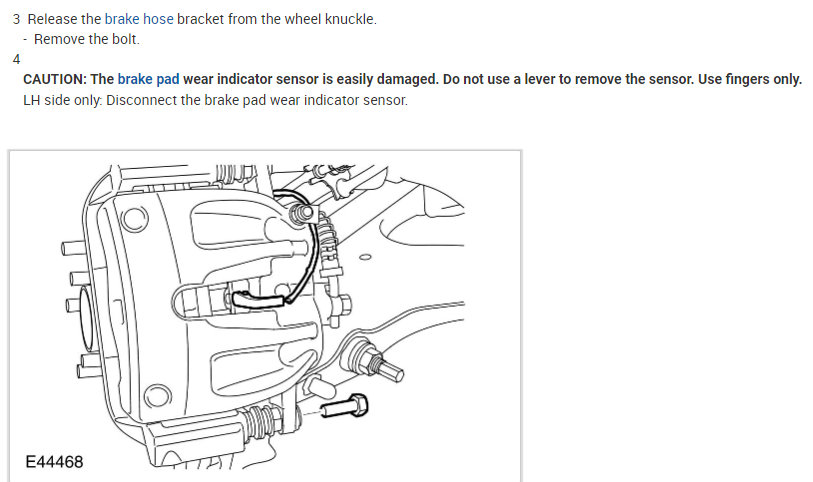 3 Release the brake hose bracket from the wheel knuckle.

- Remove the bolt.

4

CAUTION: The brake pad wear indicator sensor is easily damaged. Do not use a lever to remove the sensor. Use fingers only.

LH side only: Disconnect the brake pad wear indicator sensor.

E44468