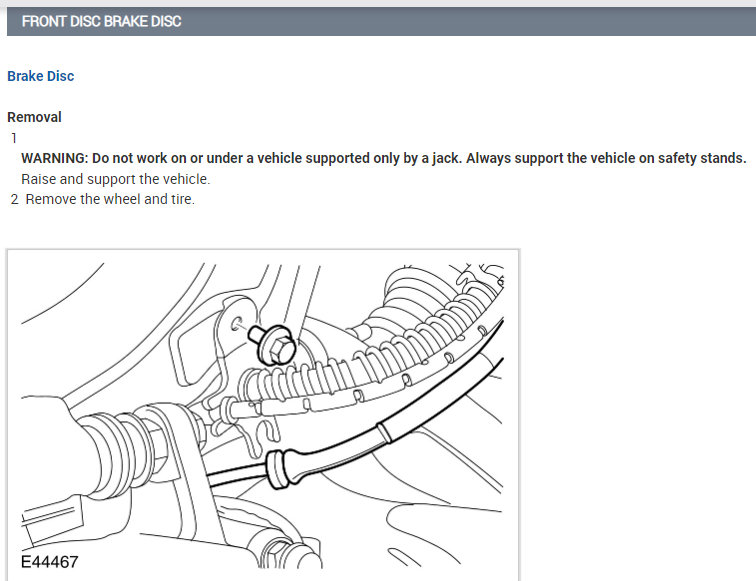 FRONT DISC BRAKE DISC

Brake Disc

Removal

1

WARNING: Do not work on or under a vehicle supported only by a jack. Always support the vehicle on safety stands.

Raise and support the vehicle.

2 Remove the wheel and tire.

E44467