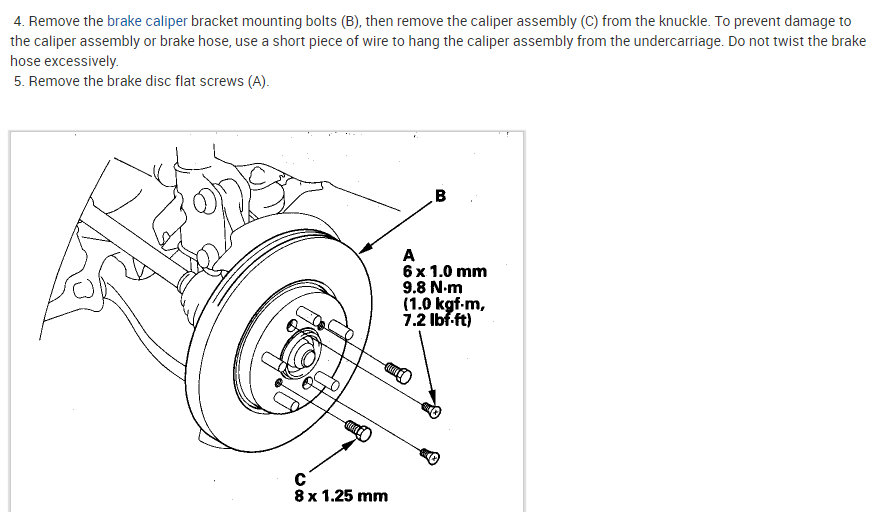 4. Remove the brake caliper bracket mounting bolts (B), then remove the caliper assembly (C) from the knuckle. To prevent damage to the caliper assembly or brake hose, use a short piece of wire to hang the caliper assembly from the undercarriage. Do not twist the brake hose excessively.
5. Remove the brake disc flat screws (A).

B

A
6 x 1.0 mm
9.8 N·m
(1.0 kgf·m,
7.2 lbf·ft)

C
8 x 1.25 mm