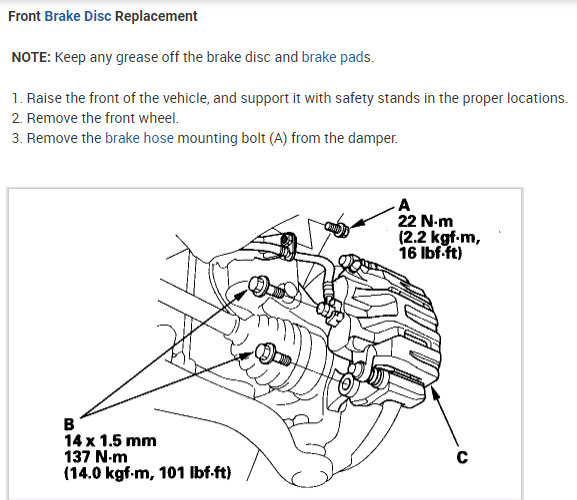 Front Brake Disc Replacement

NOTE: Keep any grease off the brake disc and brake pads.

1. Raise the front of the vehicle, and support it with safety stands in the proper locations.
2. Remove the front wheel.
3. Remove the brake hose mounting bolt (A) from the damper.

A
22 N·m
(2.2 kgf·m,
16 lbf·ft)

B
14 x 1.5 mm
137 N·m
(14.0 kgf·m, 101 lbf·ft)

C