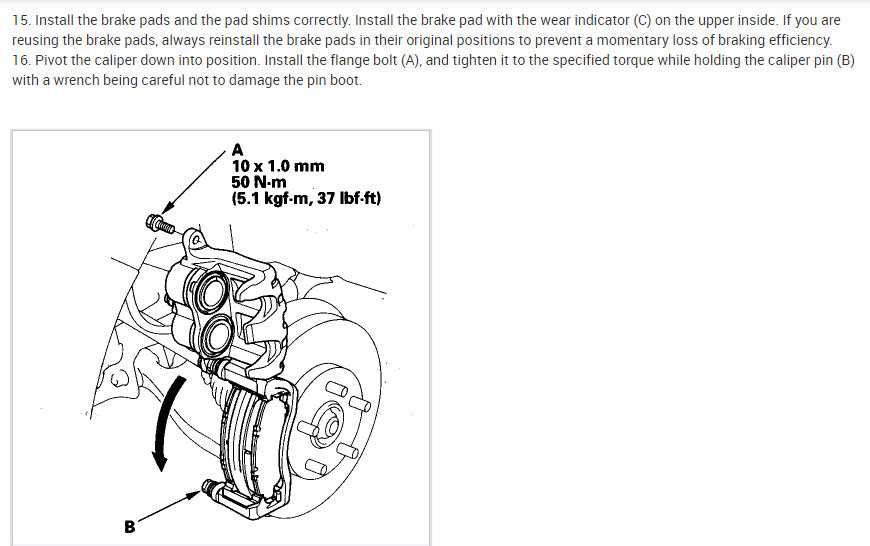 15. Install the brake pads and the pad shims correctly. Install the brake pad with the wear indicator (C) on the upper inside. If you are reusing the brake pads, always reinstall the brake pads in their original positions to prevent a momentary loss of braking efficiency.
16. Pivot the caliper down into position. Install the flange bolt (A), and tighten it to the specified torque while holding the caliper pin (B) with a wrench being careful not to damage the pin boot.

A
10 x 1.0 mm
50 N·m
(5.1 kgf·m, 37 lbf·ft)

B