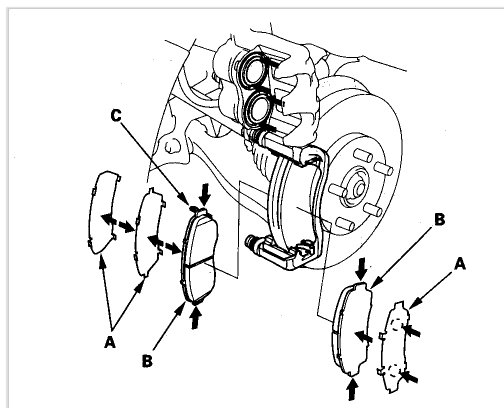 C
B
A
A
B