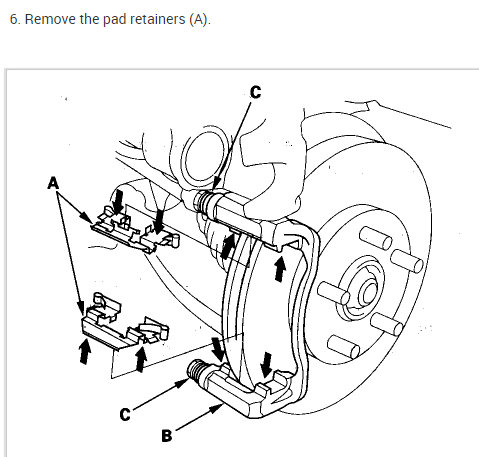 6. Remove the pad retainers (A).

C

A

C

B