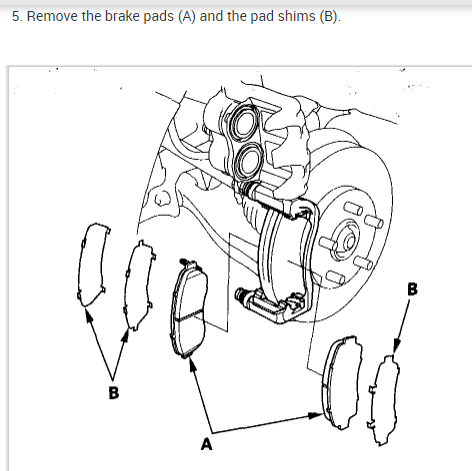 5. Remove the brake pads (A) and the pad shims (B).

B

B

A