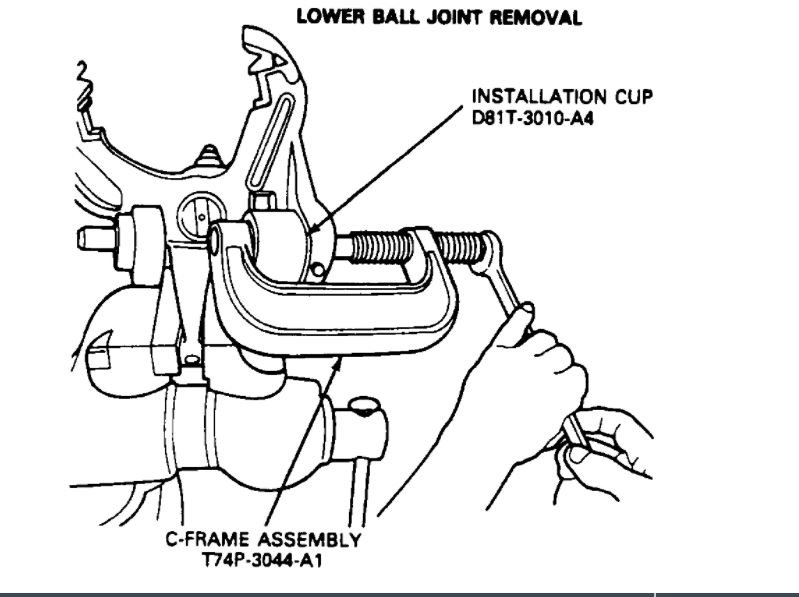 LOWER BALL JOINT REMOVAL

INSTALLATION CUP
D81T-3010-A4

C-FRAME ASSEMBLY
T74P-3044-A1