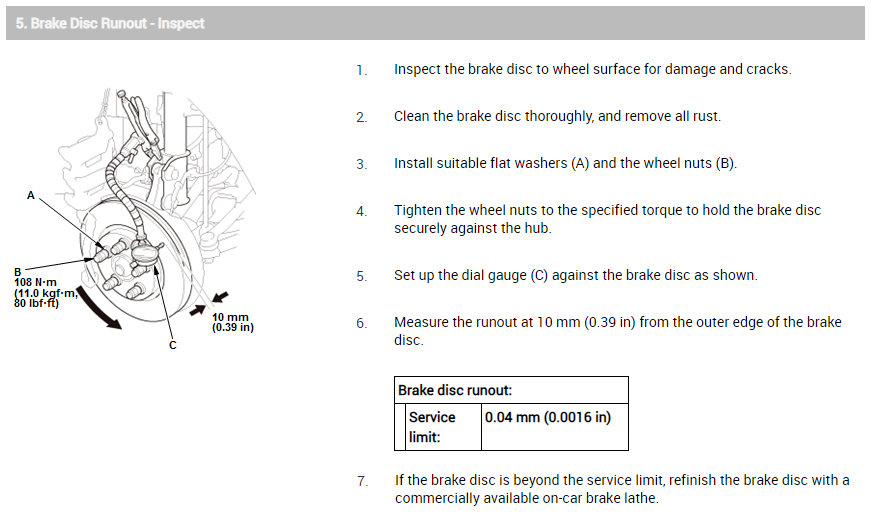 5. Brake Disc Runout - Inspect

A

B
108 N·m
(11.0 kgf·m,
80 lbf·ft)

10 mm
(0.39 in)

C

1. Inspect the brake disc to wheel surface for damage and cracks.

2. Clean the brake disc thoroughly, and remove all rust.

3. Install suitable flat washers (A) and the wheel nuts (B).

4. Tighten the wheel nuts to the specified torque to hold the brake disc securely against the hub.

5. Set up the dial gauge (C) against the brake disc as shown.

6. Measure the runout at 10 mm (0.39 in) from the outer edge of the brake disc.

| Brake disc runout: | |
|---|---|
| Service limit: | 0.04 mm (0.0016 in) |

7. If the brake disc is beyond the service limit, refinish the brake disc with a commercially available on-car brake lathe.