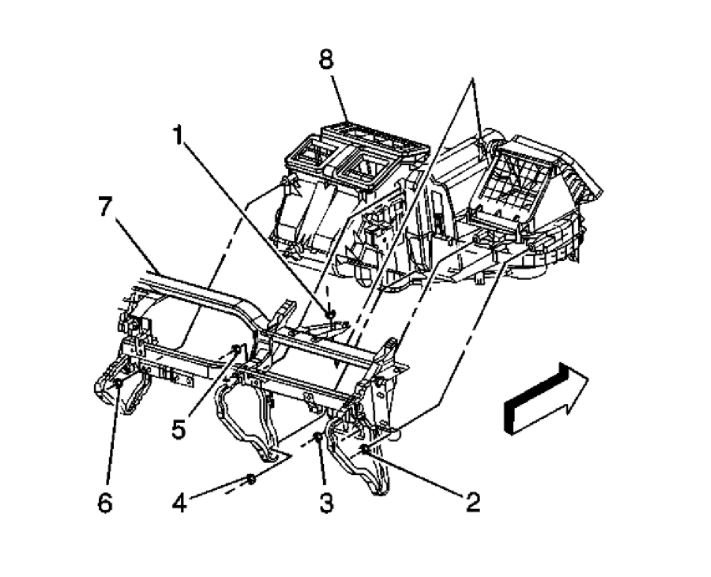 8
1
7
5
6
4
3
2