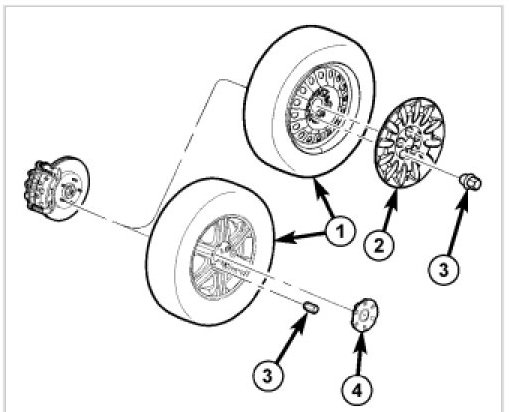 1
2
3
3
4