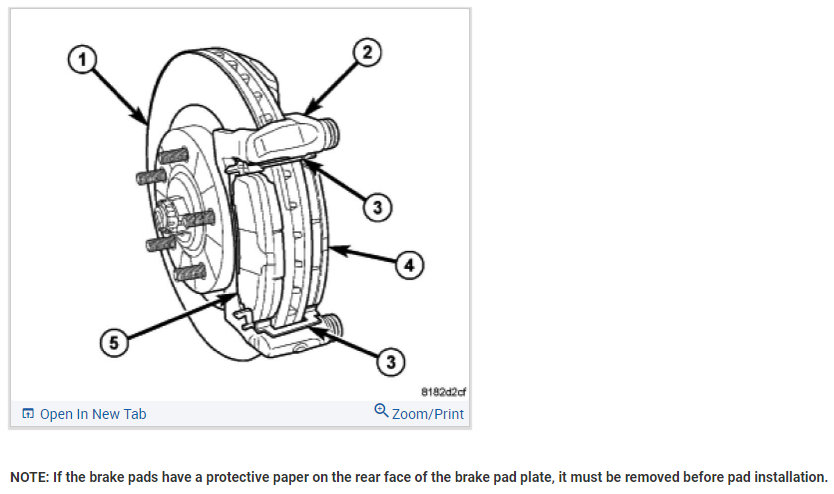 1
2
3
4
5
3
8182d2cf
Open In New Tab
Zoom/Print

NOTE: If the brake pads have a protective paper on the rear face of the brake pad plate, it must be removed before pad installation.