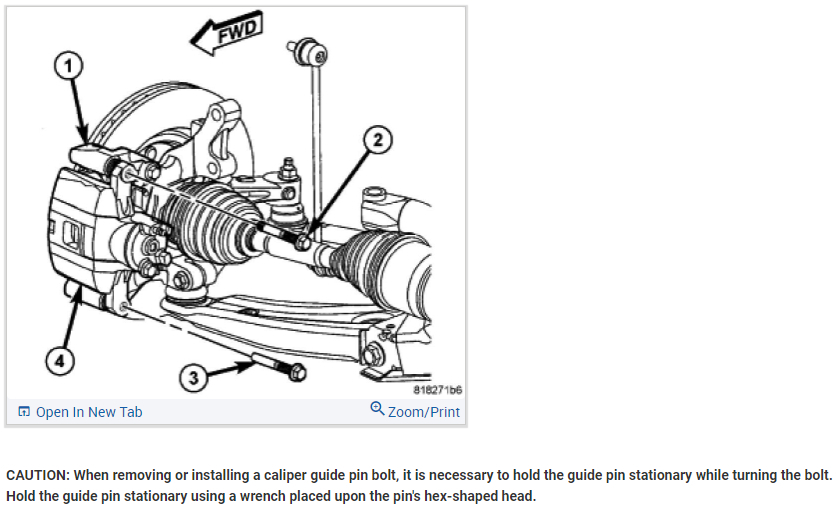 FWD
1
2
3
4
818271b6
Open In New Tab
Zoom/Print

CAUTION: When removing or installing a caliper guide pin bolt, it is necessary to hold the guide pin stationary while turning the bolt. Hold the guide pin stationary using a wrench placed upon the pin's hex-shaped head.