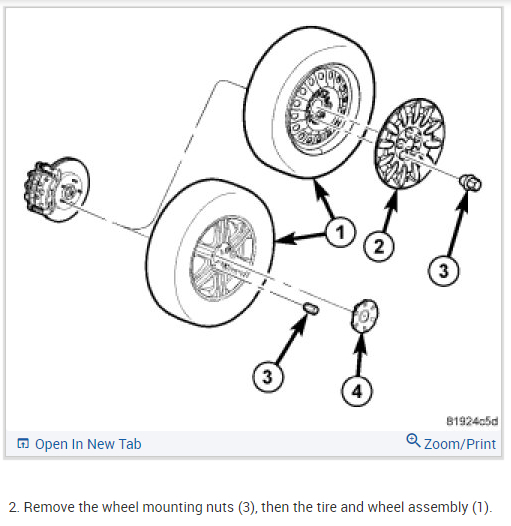 1
2
3
3
4
81924c5d
Open In New Tab
Zoom/Print

2. Remove the wheel mounting nuts (3), then the tire and wheel assembly (1).