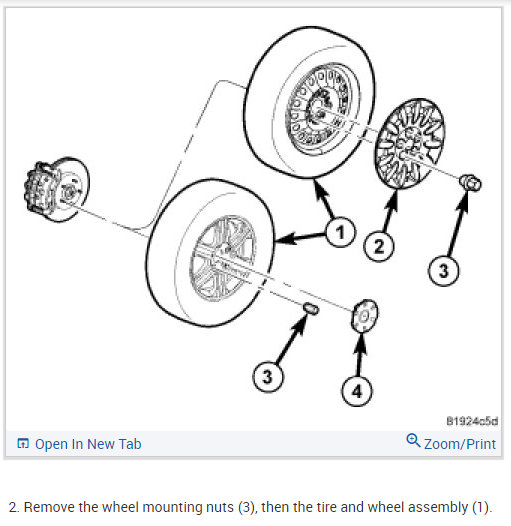 1
2
3
3
4
81924c5d
Open In New Tab
Zoom/Print

2. Remove the wheel mounting nuts (3), then the tire and wheel assembly (1).