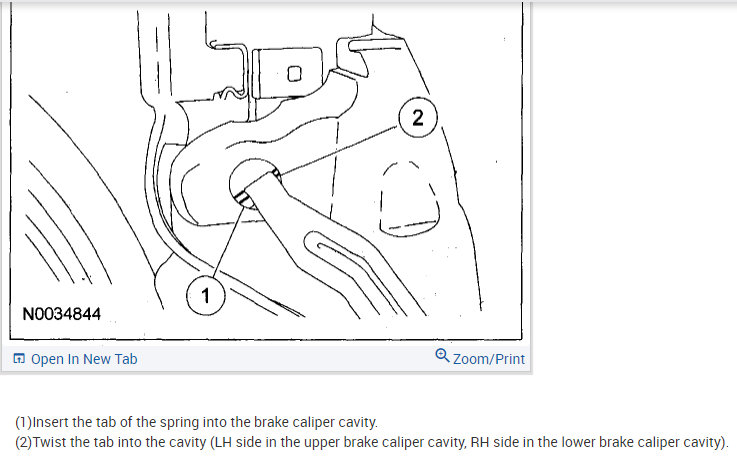 2

1

N0034844

Open In New Tab

Zoom/Print

(1)Insert the tab of the spring into the brake caliper cavity.
(2)Twist the tab into the cavity (LH side in the upper brake caliper cavity, RH side in the lower brake caliper cavity).