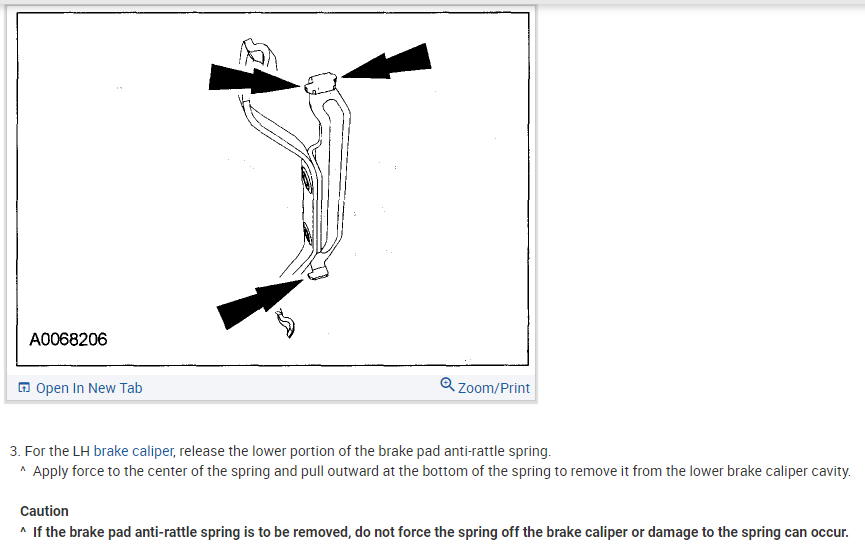 A0068206

Open In New Tab

Zoom/Print

3. For the LH brake caliper, release the lower portion of the brake pad anti-rattle spring.
^ Apply force to the center of the spring and pull outward at the bottom of the spring to remove it from the lower brake caliper cavity.

Caution
^ If the brake pad anti-rattle spring is to be removed, do not force the spring off the brake caliper or damage to the spring can occur.