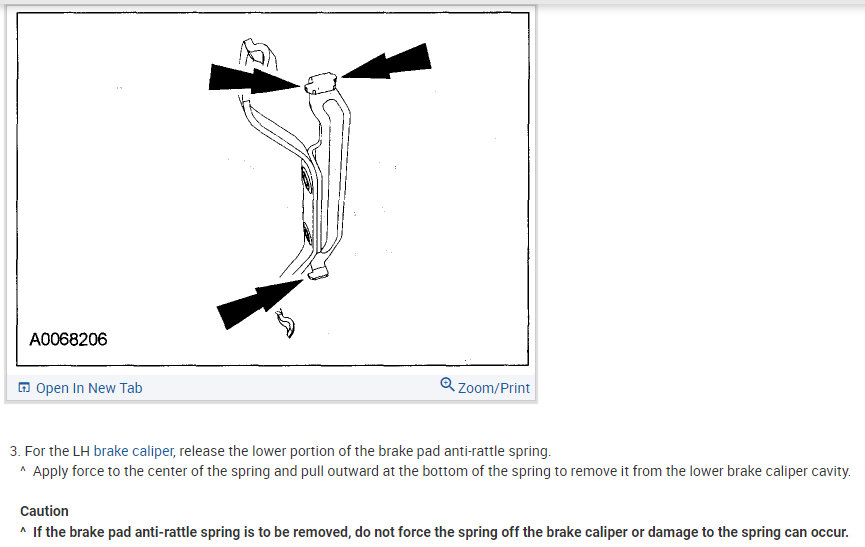 A0068206

Open In New Tab

Zoom/Print

3. For the LH brake caliper, release the lower portion of the brake pad anti-rattle spring.
^ Apply force to the center of the spring and pull outward at the bottom of the spring to remove it from the lower brake caliper cavity.

Caution
^ If the brake pad anti-rattle spring is to be removed, do not force the spring off the brake caliper or damage to the spring can occur.